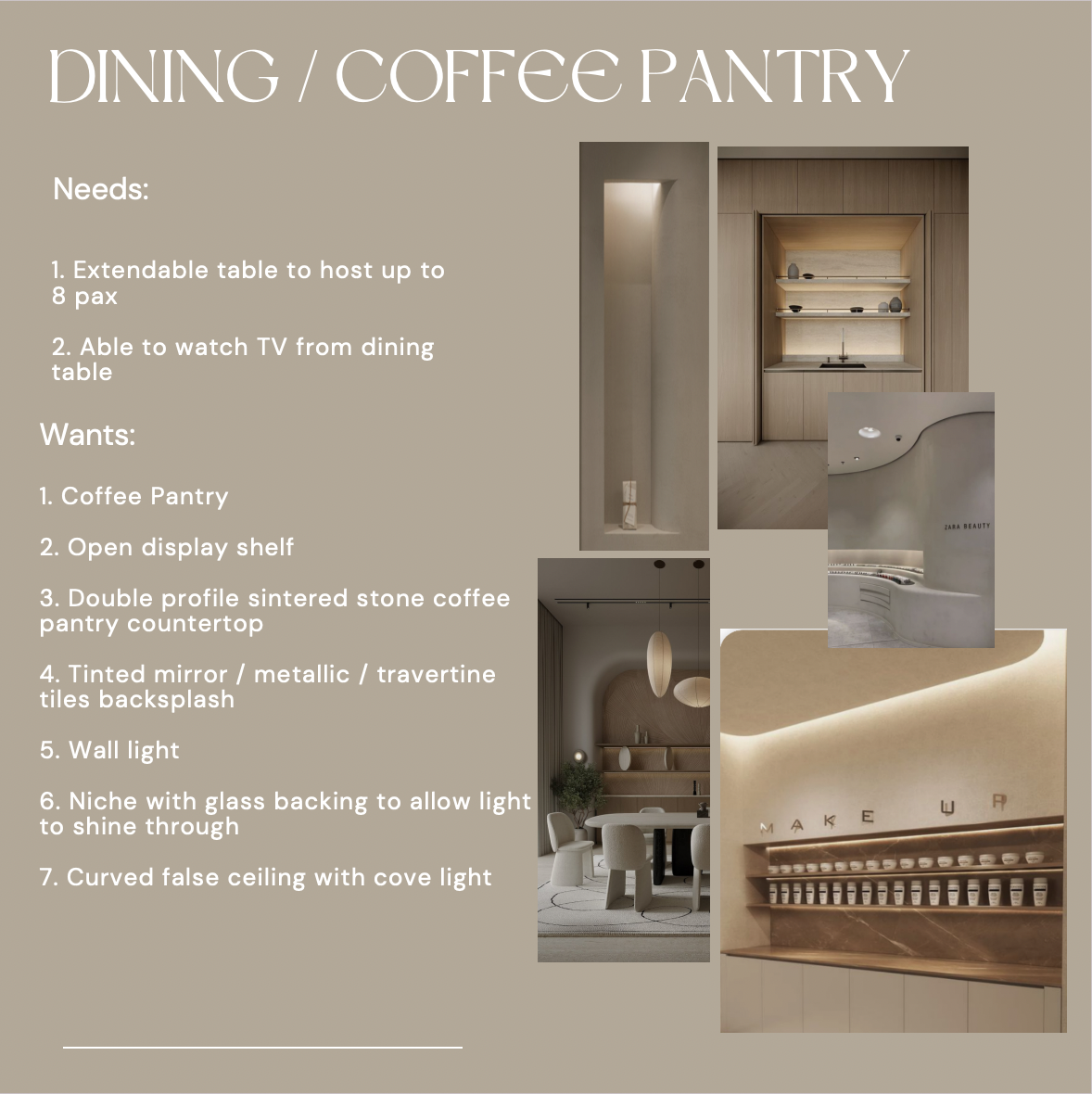 DINING / COFFEE PANTRY

Needs:

1. Extendable table to host up to 8 pax

2. Able to watch TV from dining table

Wants:

1. Coffee Pantry

2. Open display shelf

3. Double profile sintered stone coffee pantry countertop

4. Tinted mirror / metallic / travertine tiles backsplash

5. Wall light

6. Niche with glass backing to allow light to shine through

7. Curved false ceiling with cove light

ZARA BEAUTY

MAKE UP