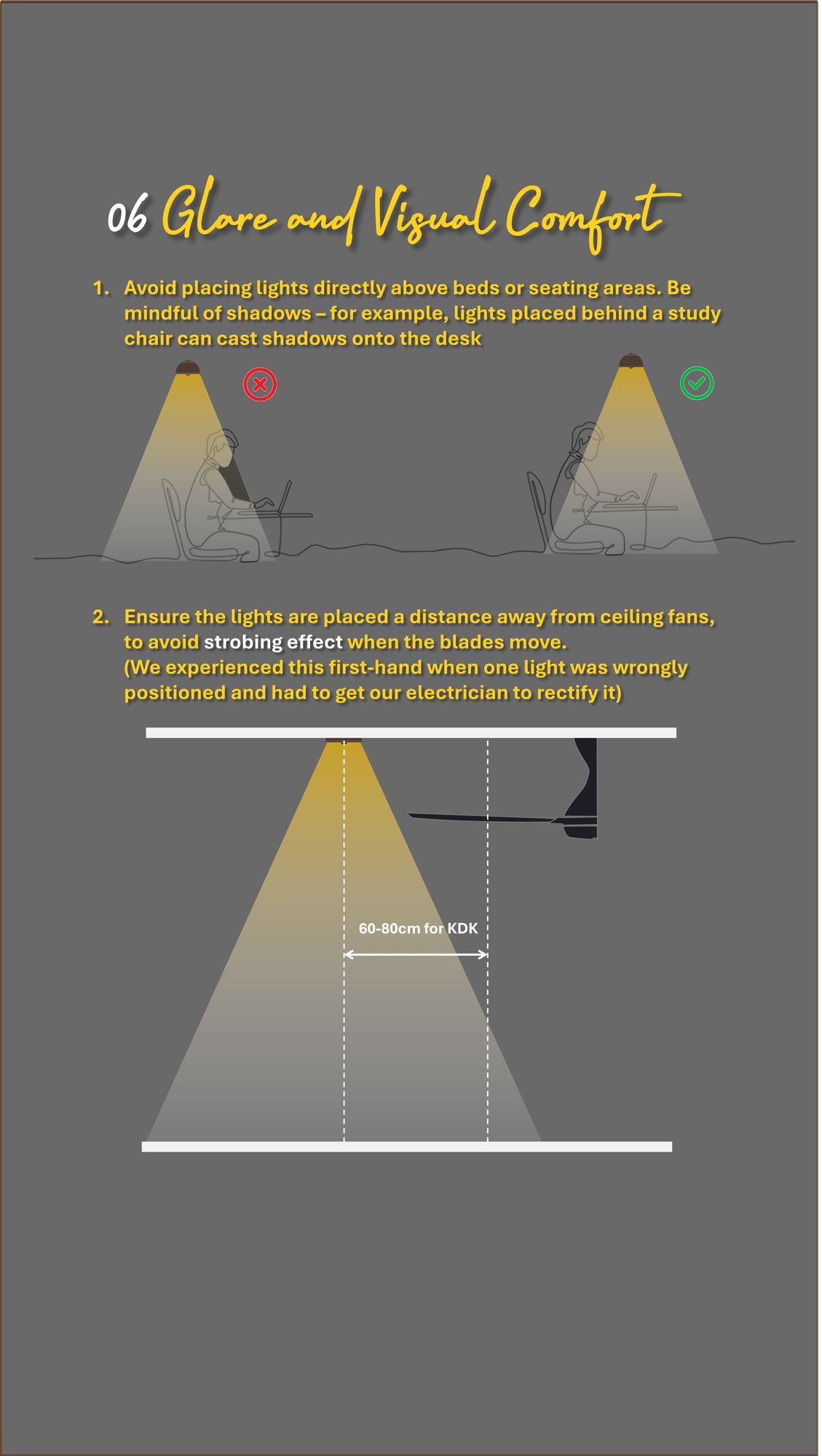 06 Glare and Visual Comfort

1. Avoid placing lights directly above beds or seating areas. Be mindful of shadows – for example, lights placed behind a study chair can cast shadows onto the desk

2. Ensure the lights are placed a distance away from ceiling fans, to avoid strobing effect when the blades move.
(We experienced this first-hand when one light was wrongly positioned and had to get our electrician to rectify it)

60-80cm for KDK