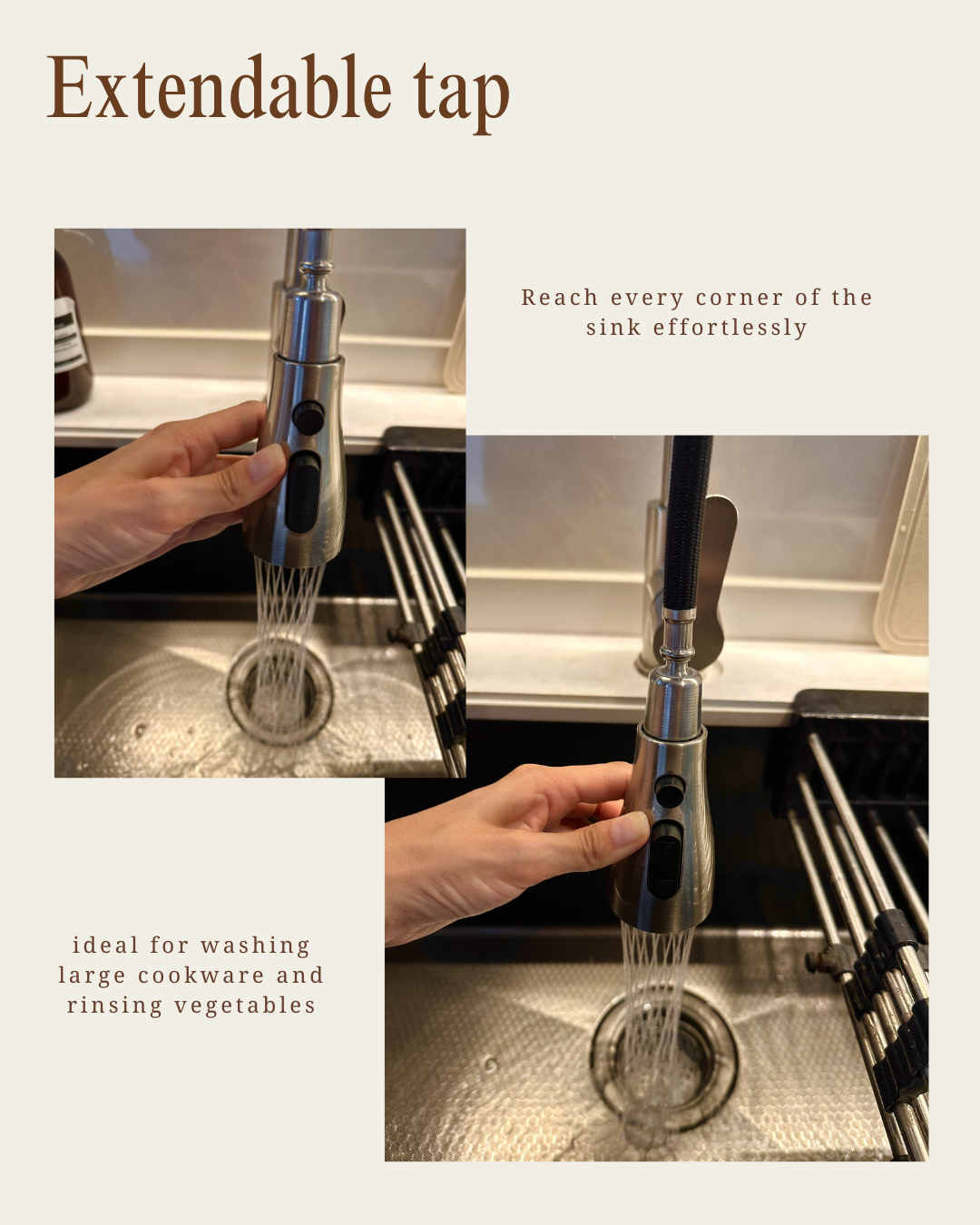 Extendable tap

Reach every corner of the sink effortlessly

ideal for washing large cookware and rinsing vegetables